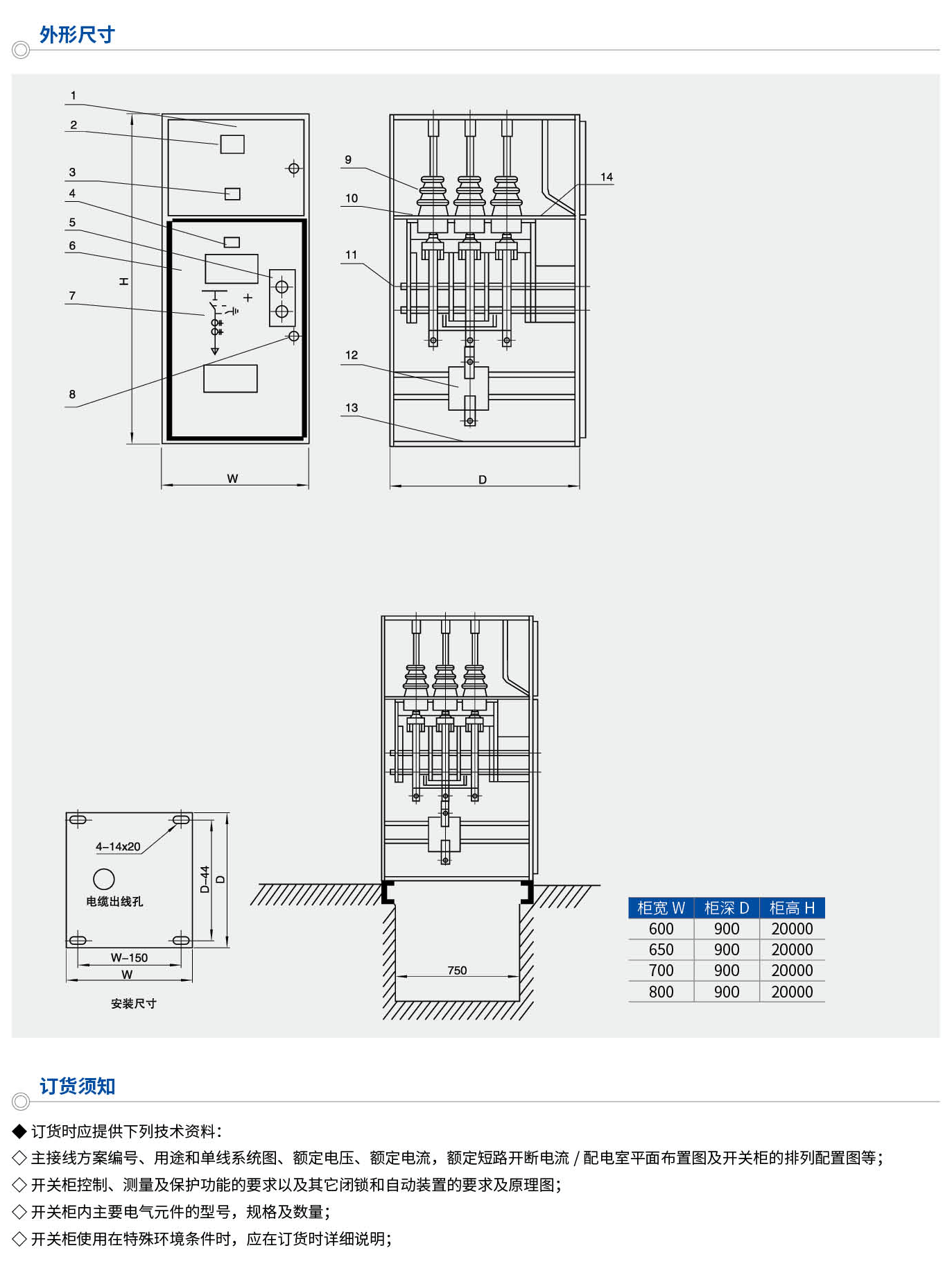 外形尺寸

1
2
3
4
5
6
7
8
H
W

9
10
11
12
13
14
D

4-14x20
电缆出线孔
D-44
D
W-150
W
安装尺寸

750

| 柜宽 W | 柜深 D | 柜高 H |
|---|---|---|
| 600 | 900 | 20000 |
| 650 | 900 | 20000 |
| 700 | 900 | 20000 |
| 800 | 900 | 20000 |

订货须知

◆ 订货时应提供下列技术资料：
◇ 主接线方案编号、用途和单线系统图、额定电压、额定电流，额定短路开断电流 / 配电室平面布置图及开关柜的排列配置图等；
◇ 开关柜控制、测量及保护功能的要求以及其它闭锁和自动装置的要求及原理图；
◇ 开关柜内主要电气元件的型号，规格及数量；
◇ 开关柜使用在特殊环境条件时，应在订货时详细说明；